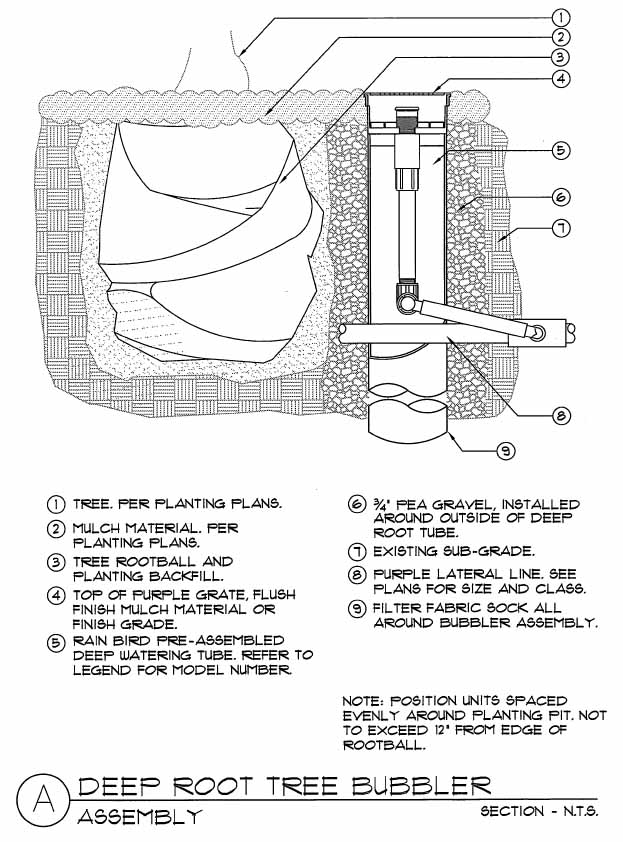 1
2
3
4
5
6
7
8
9

1 TREE. PER PLANTING PLANS.

2 MULCH MATERIAL. PER PLANTING PLANS.

3 TREE ROOTBALL AND PLANTING BACKFILL.

4 TOP OF PURPLE GRATE, FLUSH FINISH MULCH MATERIAL OR FINISH GRADE.

5 RAIN BIRD PRE-ASSEMBLED DEEP WATERING TUBE. REFER TO LEGEND FOR MODEL NUMBER.

6 $\frac{3}{4}$" PEA GRAVEL, INSTALLED AROUND OUTSIDE OF DEEP ROOT TUBE.

7 EXISTING SUB-GRADE.

8 PURPLE LATERAL LINE. SEE PLANS FOR SIZE AND CLASS.

9 FILTER FABRIC SOCK ALL AROUND BUBBLER ASSEMBLY.

NOTE: POSITION UNITS SPACED EVENLY AROUND PLANTING PIT. NOT TO EXCEED 12" FROM EDGE OF ROOTBALL.

A DEEP ROOT TREE BUBBLER ASSEMBLY

SECTION - N.T.S.